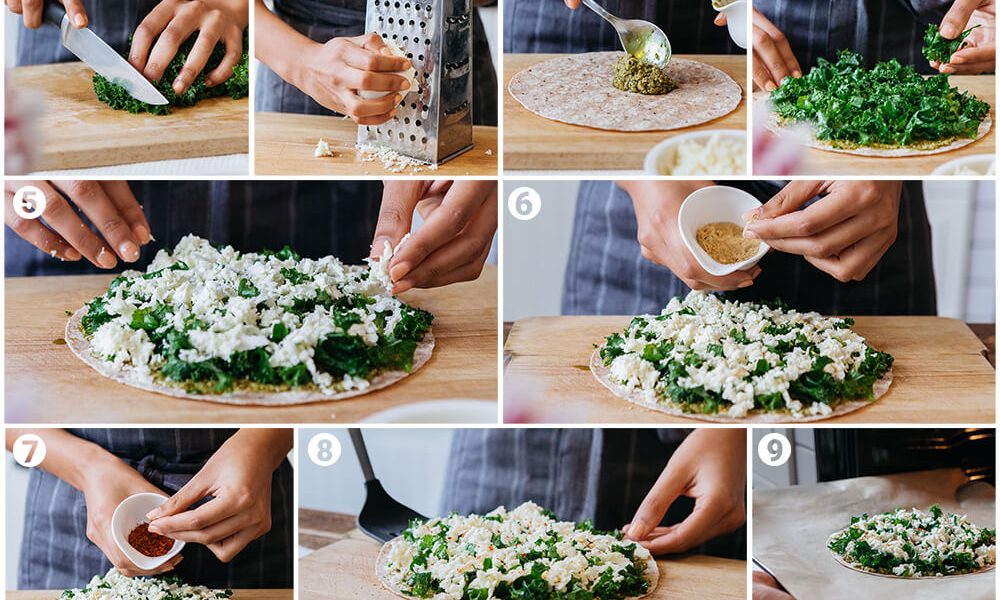 5
6
7
8
9