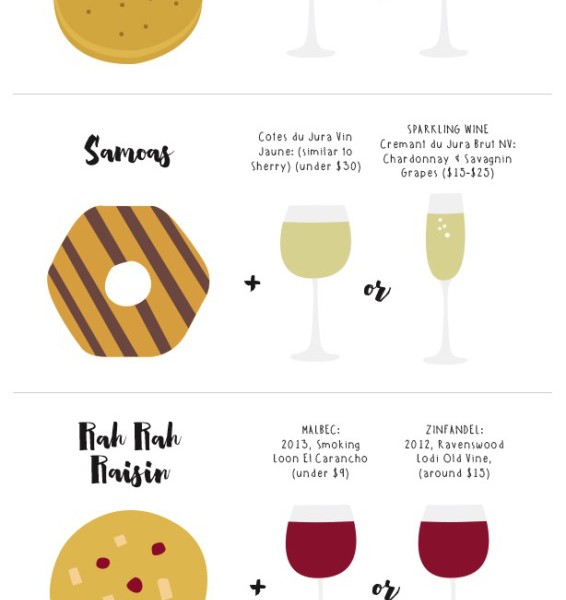 Samoas

Cotes du Jura Vin Jaune: (similar to Sherry) (under $30)

SPARKLING WINE
Cremant du Jura Brut NV: Chardonnay & Savagnin Grapes ($15-$25)

+

or

Rah Rah Raisin

MALBEC:
2013, Smoking Loon El Carancho (under $9)

ZINFANDEL:
2012, Ravenswood Lodi Old Vine, (around $13)

+

or