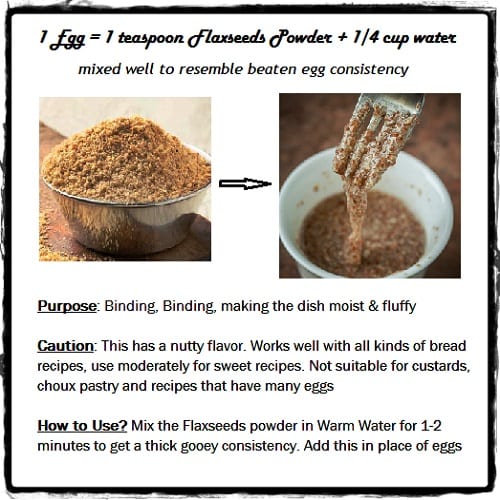 1 Egg = 1 teaspoon Flaxseeds Powder + 1/4 cup water

mixed well to resemble beaten egg consistency

Purpose: Binding, Binding, making the dish moist & fluffy

Caution: This has a nutty flavor. Works well with all kinds of bread recipes, use moderately for sweet recipes. Not suitable for custards, choux pastry and recipes that have many eggs

How to Use? Mix the Flaxseeds powder in Warm Water for 1-2 minutes to get a thick gooey consistency. Add this in place of eggs