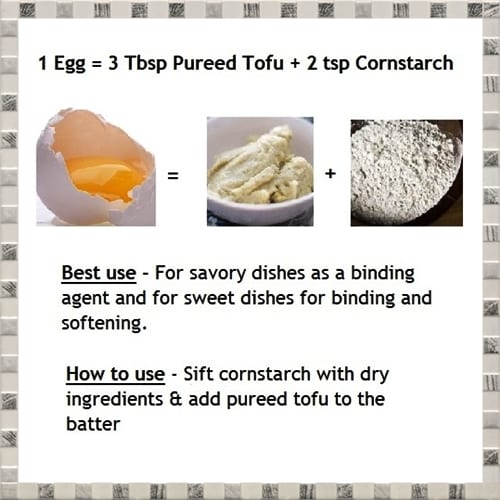 1 Egg = 3 Tbsp Pureed Tofu + 2 tsp Cornstarch

=

+

Best use - For savory dishes as a binding agent and for sweet dishes for binding and softening.

How to use - Sift cornstarch with dry ingredients & add pureed tofu to the batter